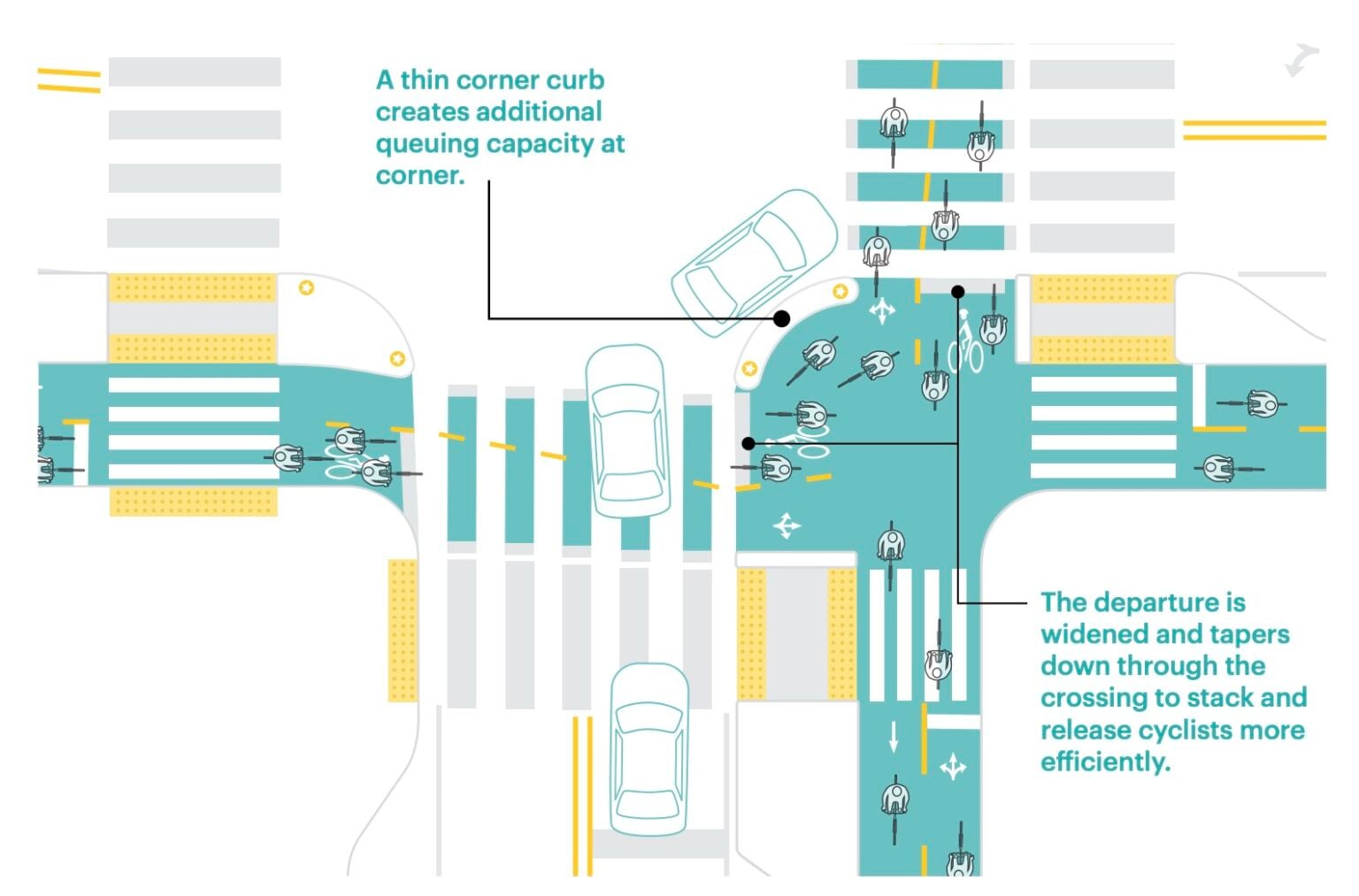 A thin corner curb creates additional queuing capacity at corner.

The departure is widened and tapers down through the crossing to stack and release cyclists more efficiently.